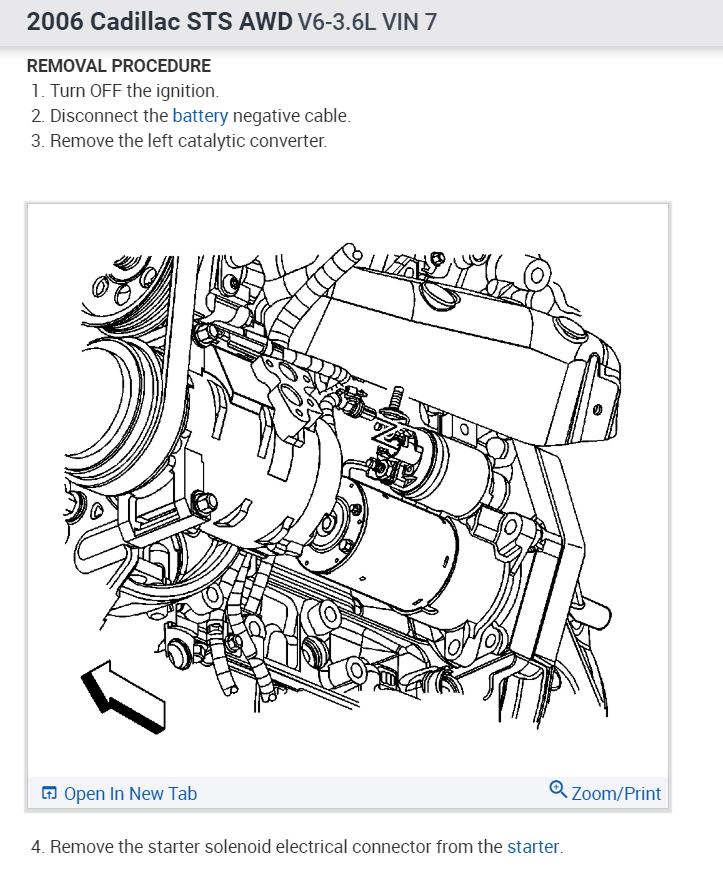 2006 Cadillac STS AWD V6-3.6L VIN 7

REMOVAL PROCEDURE
1. Turn OFF the ignition.
2. Disconnect the battery negative cable.
3. Remove the left catalytic converter.

Open In New Tab
Zoom/Print

4. Remove the starter solenoid electrical connector from the starter.