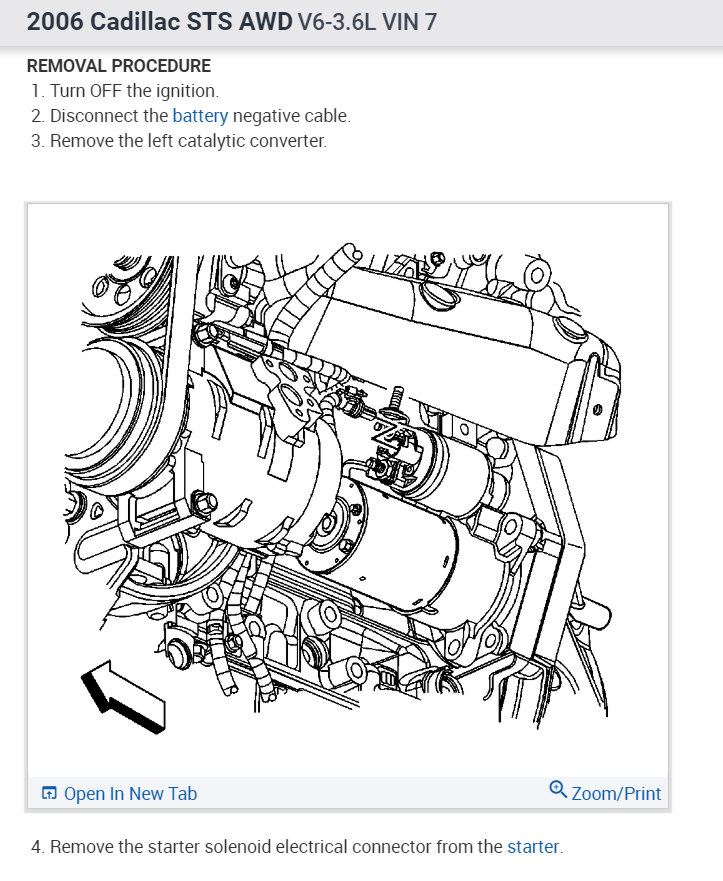 2006 Cadillac STS AWD V6-3.6L VIN 7

REMOVAL PROCEDURE
1. Turn OFF the ignition.
2. Disconnect the battery negative cable.
3. Remove the left catalytic converter.

Open In New Tab
Zoom/Print

4. Remove the starter solenoid electrical connector from the starter.