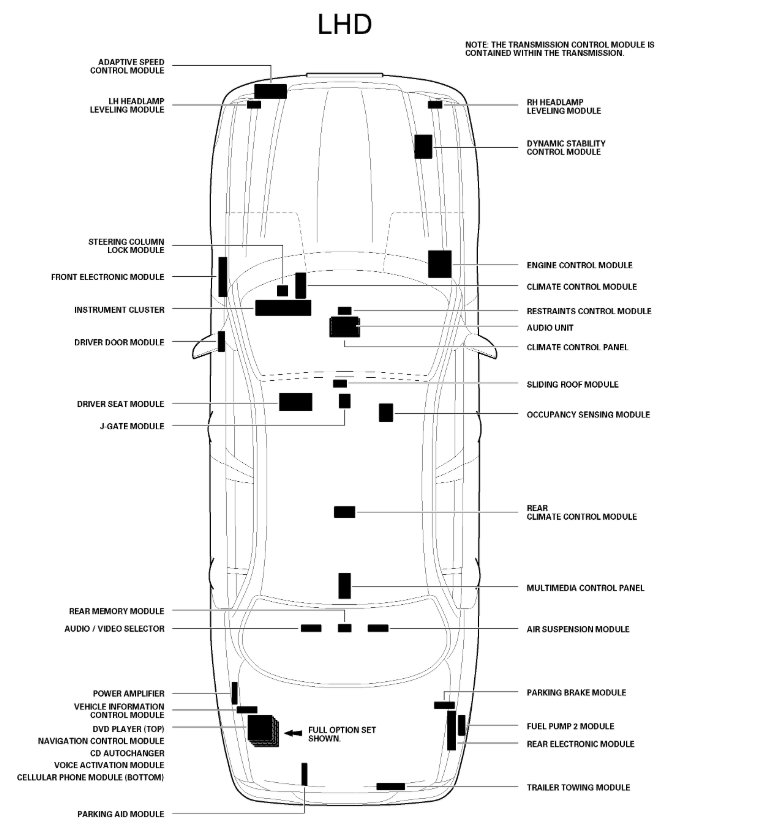 LHD

NOTE: THE TRANSMISSION CONTROL MODULE IS CONTAINED WITHIN THE TRANSMISSION.

ADAPTIVE SPEED CONTROL MODULE

LH HEADLAMP LEVELING MODULE

STEERING COLUMN LOCK MODULE

FRONT ELECTRONIC MODULE

INSTRUMENT CLUSTER

DRIVER DOOR MODULE

DRIVER SEAT MODULE

J GATE MODULE

REAR MEMORY MODULE

AUDIO / VIDEO SELECTOR

POWER AMPLIFIER

VEHICLE INFORMATION CONTROL MODULE

DVD PLAYER (TOP)

NAVIGATION CONTROL MODULE

CD AUTOCHANGER

VOICE ACTIVATION MODULE

CELLULAR PHONE MODULE (BOTTOM)

PARKING AID MODULE

FULL OPTION SET SHOWN.

RH HEADLAMP LEVELING MODULE

DYNAMIC STABILITY CONTROL MODULE

ENGINE CONTROL MODULE

CLIMATE CONTROL MODULE

RESTRAINTS CONTROL MODULE

AUDIO UNIT

CLIMATE CONTROL PANEL

SLIDING ROOF MODULE

OCCUPANCY SENSING MODULE

REAR CLIMATE CONTROL MODULE

MULTIMEDIA CONTROL PANEL

AIR SUSPENSION MODULE

PARKING BRAKE MODULE

FUEL PUMP 2 MODULE

REAR ELECTRONIC MODULE

TRAILER TOWING MODULE