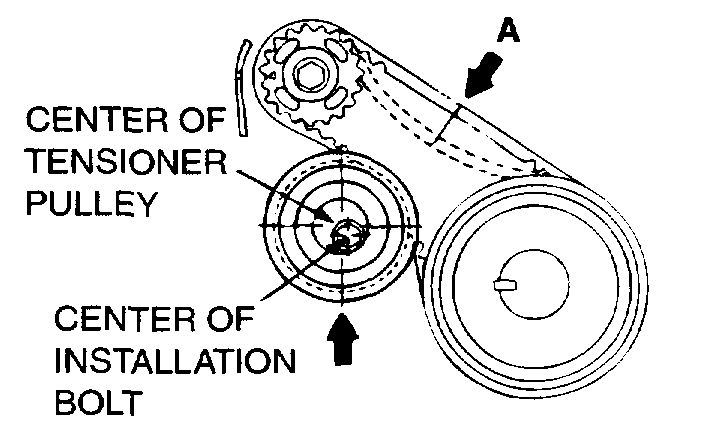 A

CENTER OF TENSIONER PULLEY

CENTER OF INSTALLATION BOLT