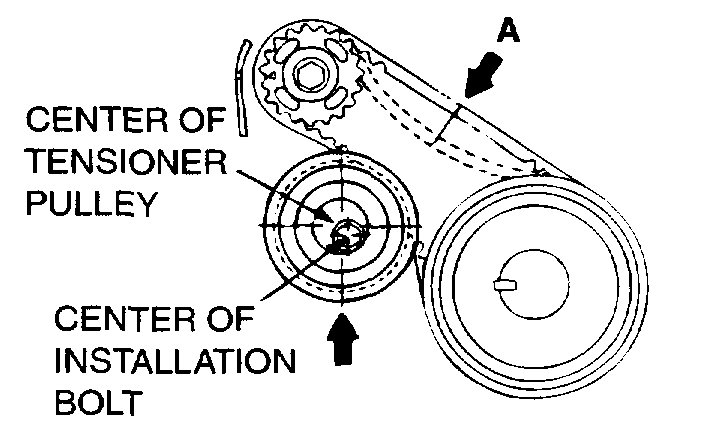 A

CENTER OF TENSIONER PULLEY

CENTER OF INSTALLATION BOLT