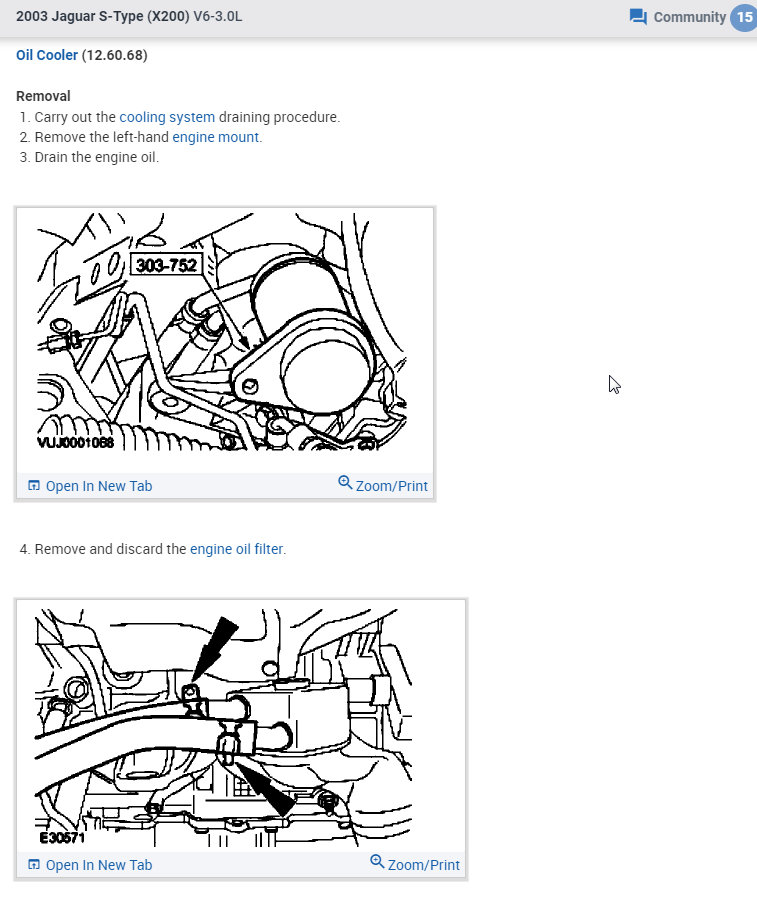 2003 Jaguar S-Type (X200) V6-3.0L

Community 15

Oil Cooler (12.60.68)

Removal
1. Carry out the cooling system draining procedure.
2. Remove the left-hand engine mount.
3. Drain the engine oil.

303-752

VUJ0001068

Open In New Tab Zoom/Print

4. Remove and discard the engine oil filter.

E30571

Open In New Tab Zoom/Print