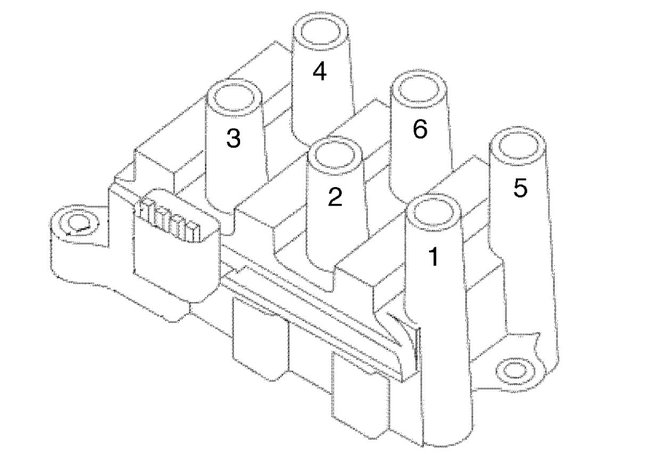 4
3
6
2
5
1