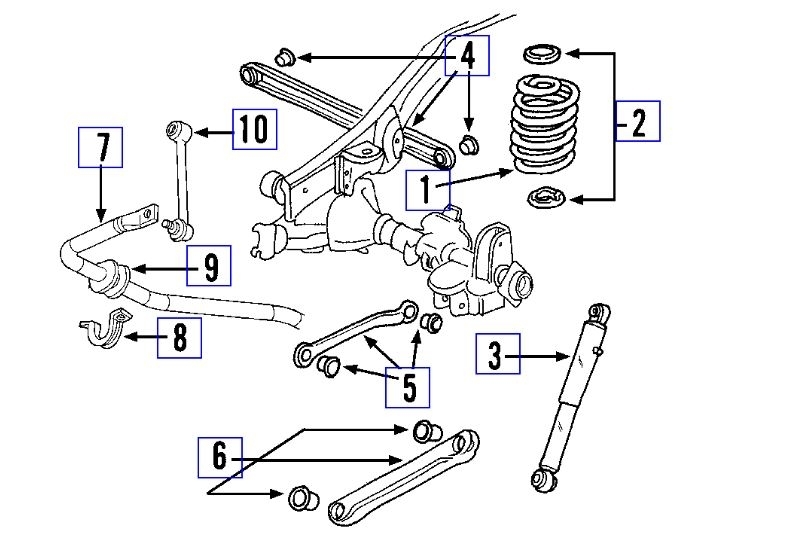 4
2
10
7
1
9
8
3
5
6