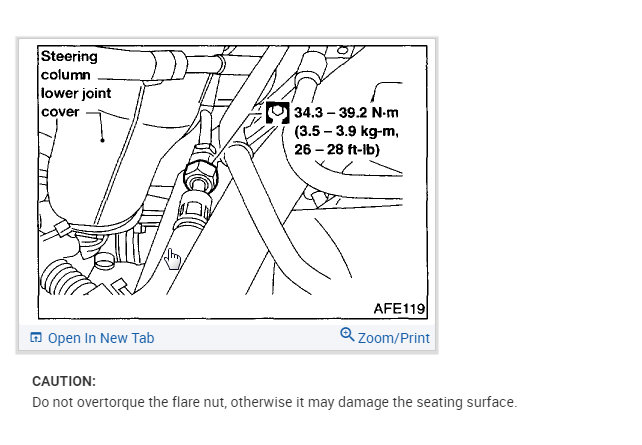 Steering column lower joint cover

34.3 – 39.2 N·m (3.5 – 3.9 kg-m, 26 – 28 ft-lb)

AFE119

Open In New Tab

Zoom/Print

CAUTION:

Do not overtorque the flare nut, otherwise it may damage the seating surface.