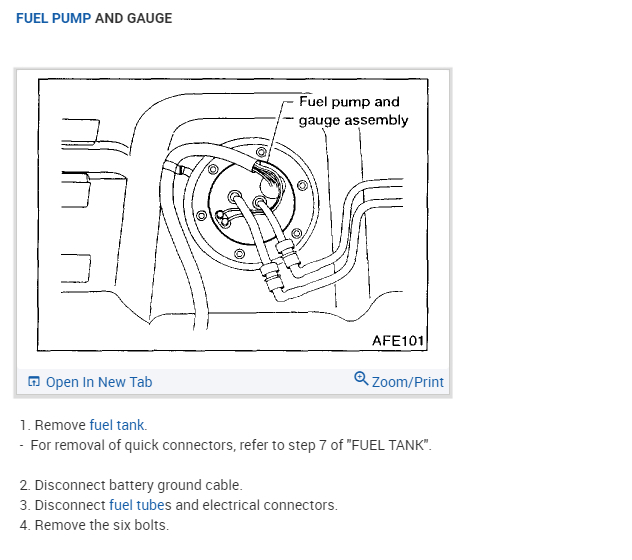 FUEL PUMP AND GAUGE

Fuel pump and gauge assembly

AFE101

Open In New Tab

Zoom/Print

1. Remove fuel tank.
- For removal of quick connectors, refer to step 7 of "FUEL TANK".

2. Disconnect battery ground cable.
3. Disconnect fuel tubes and electrical connectors.
4. Remove the six bolts.