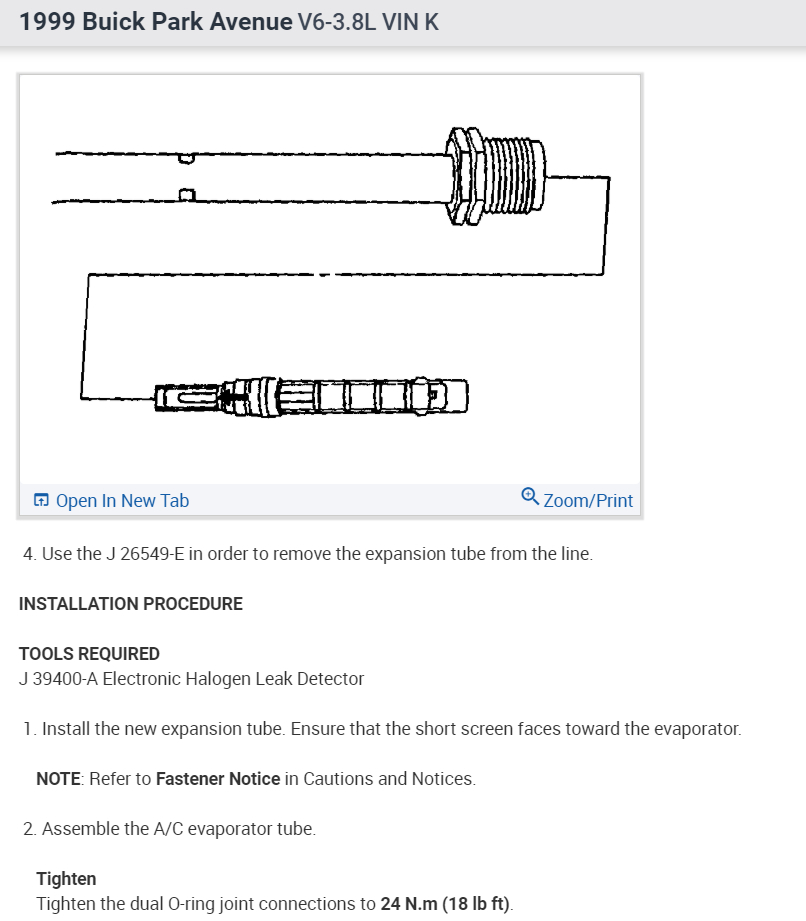 1999 Buick Park Avenue V6-3.8L VIN K

Open In New Tab

Zoom/Print

4. Use the J 26549-E in order to remove the expansion tube from the line.

INSTALLATION PROCEDURE

TOOLS REQUIRED
J 39400-A Electronic Halogen Leak Detector

1. Install the new expansion tube. Ensure that the short screen faces toward the evaporator.

NOTE: Refer to Fastener Notice in Cautions and Notices.

2. Assemble the A/C evaporator tube.

Tighten
Tighten the dual O-ring joint connections to 24 N.m (18 lb ft).