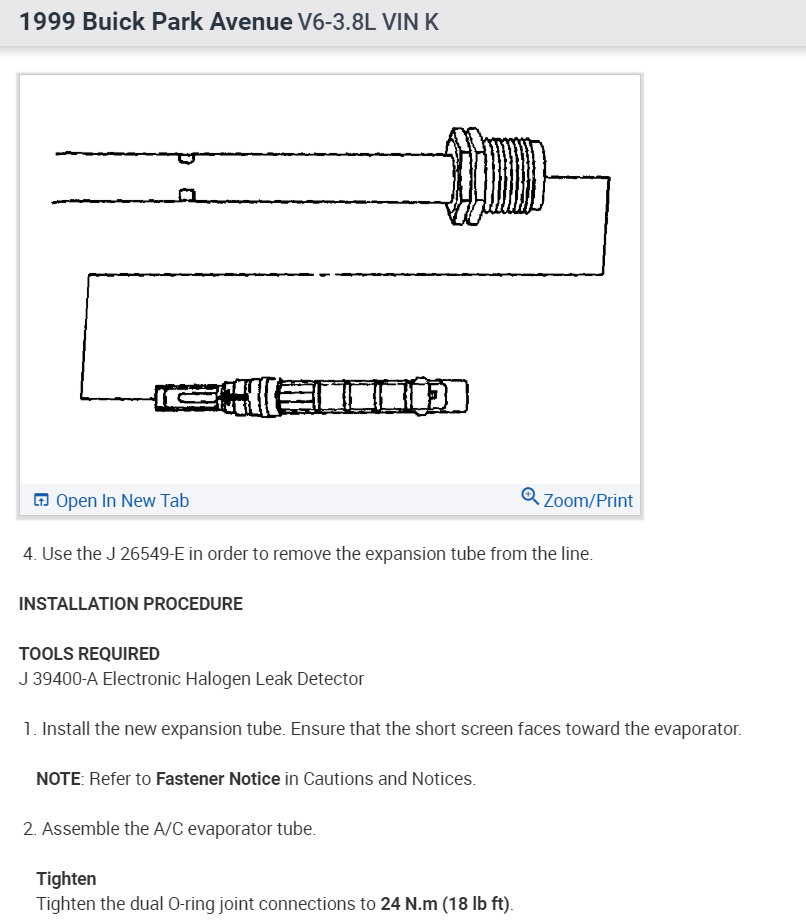 1999 Buick Park Avenue V6-3.8L VIN K

Open In New Tab

Zoom/Print

4. Use the J 26549-E in order to remove the expansion tube from the line.

INSTALLATION PROCEDURE

TOOLS REQUIRED
J 39400-A Electronic Halogen Leak Detector

1. Install the new expansion tube. Ensure that the short screen faces toward the evaporator.

NOTE: Refer to Fastener Notice in Cautions and Notices.

2. Assemble the A/C evaporator tube.

Tighten
Tighten the dual O-ring joint connections to 24 N.m (18 lb ft).