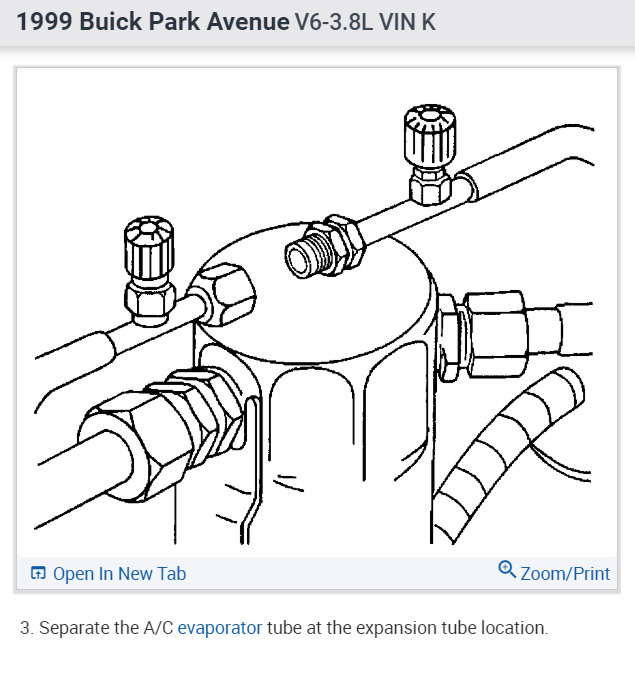 1999 Buick Park Avenue V6-3.8L VIN K

Open In New Tab

Zoom/Print

3. Separate the A/C evaporator tube at the expansion tube location.