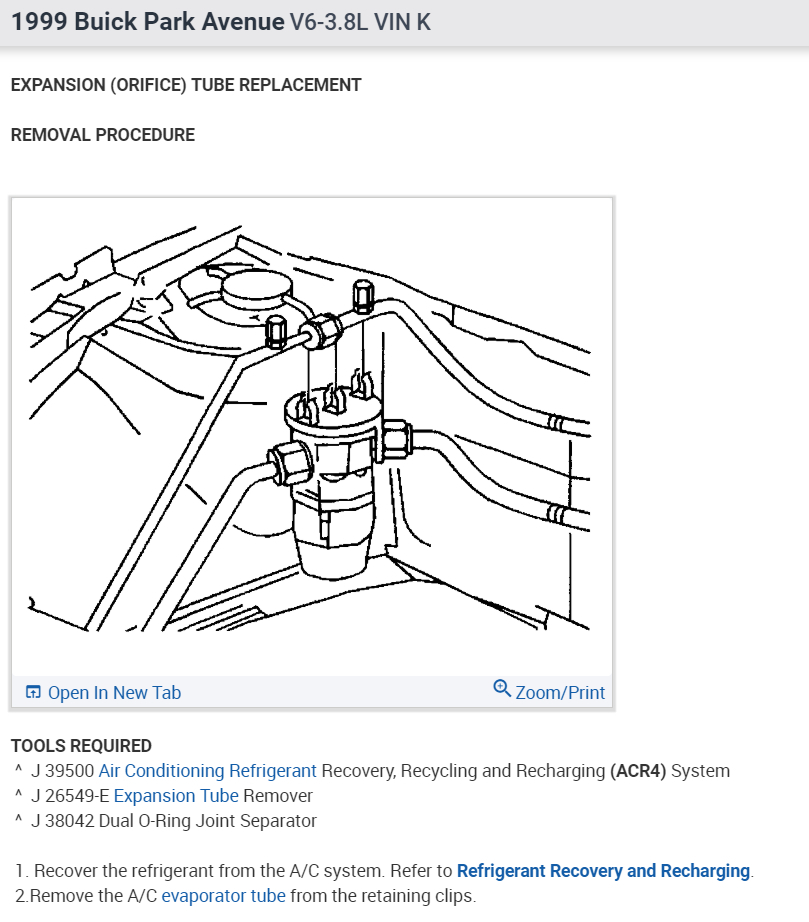 1999 Buick Park Avenue V6-3.8L VIN K

EXPANSION (ORIFICE) TUBE REPLACEMENT

REMOVAL PROCEDURE

Open In New Tab

Zoom/Print

TOOLS REQUIRED
^ J 39500 Air Conditioning Refrigerant Recovery, Recycling and Recharging (ACR4) System
^ J 26549-E Expansion Tube Remover
^ J 38042 Dual O-Ring Joint Separator

1. Recover the refrigerant from the A/C system. Refer to Refrigerant Recovery and Recharging.
2.Remove the A/C evaporator tube from the retaining clips.