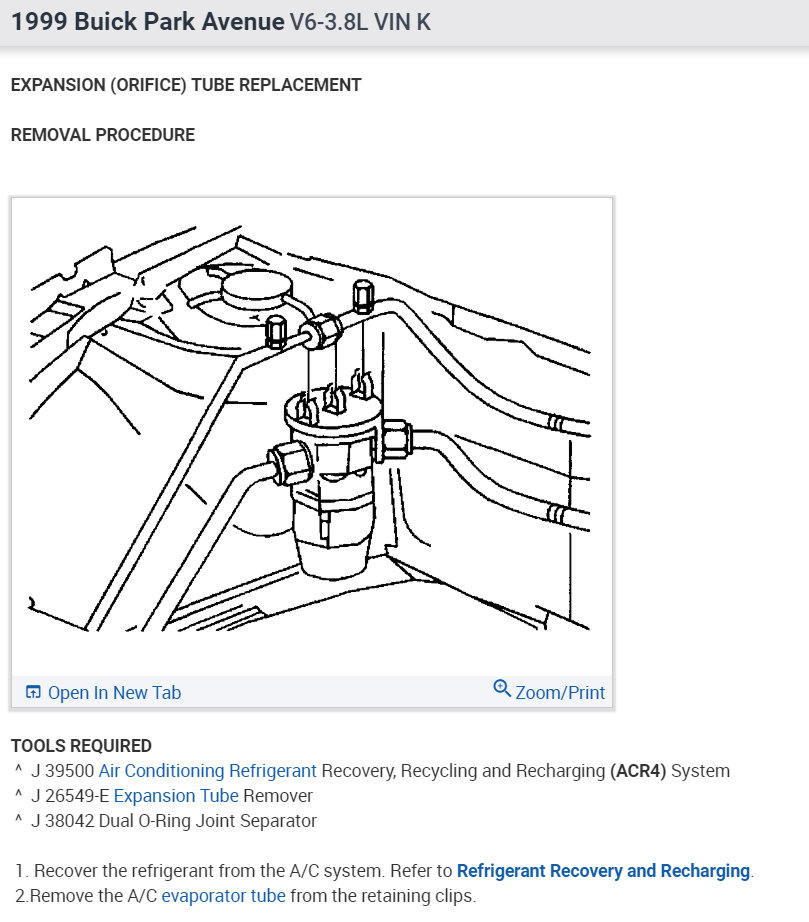 1999 Buick Park Avenue V6-3.8L VIN K

EXPANSION (ORIFICE) TUBE REPLACEMENT

REMOVAL PROCEDURE

Open In New Tab

Zoom/Print

TOOLS REQUIRED
^ J 39500 Air Conditioning Refrigerant Recovery, Recycling and Recharging (ACR4) System
^ J 26549-E Expansion Tube Remover
^ J 38042 Dual O-Ring Joint Separator

1. Recover the refrigerant from the A/C system. Refer to Refrigerant Recovery and Recharging.
2.Remove the A/C evaporator tube from the retaining clips.