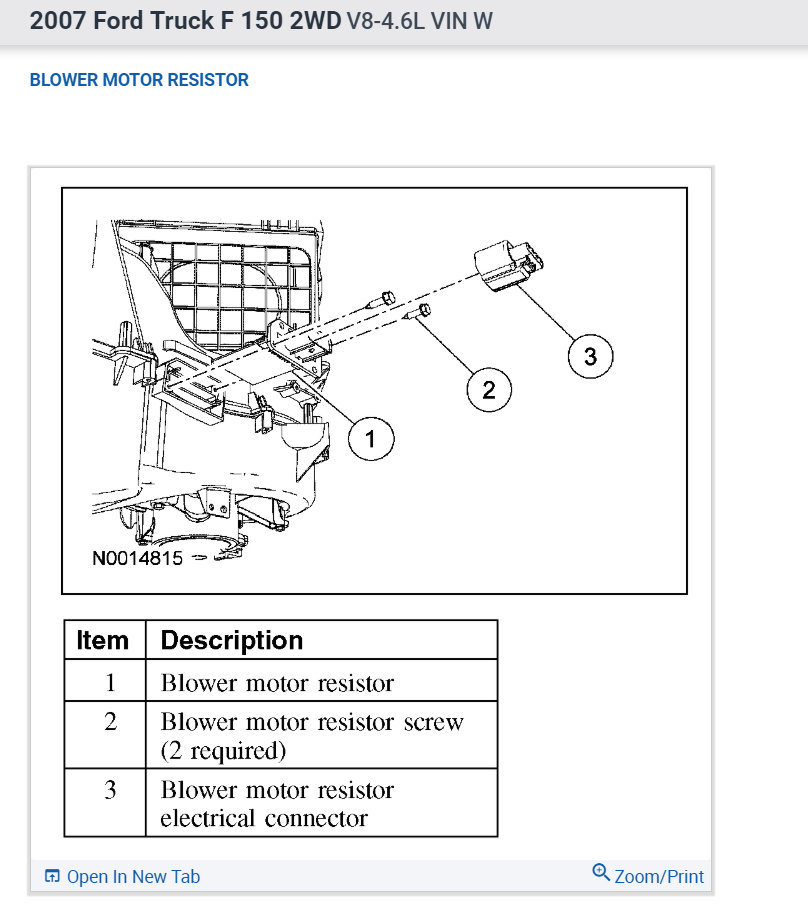 2007 Ford Truck F 150 2WD V8-4.6L VIN W

BLOWER MOTOR RESISTOR

3

2

1

N0014815

| Item | Description |
|---|---|
| 1 | Blower motor resistor |
| 2 | Blower motor resistor screw (2 required) |
| 3 | Blower motor resistor electrical connector |

Open In New Tab

Zoom/Print