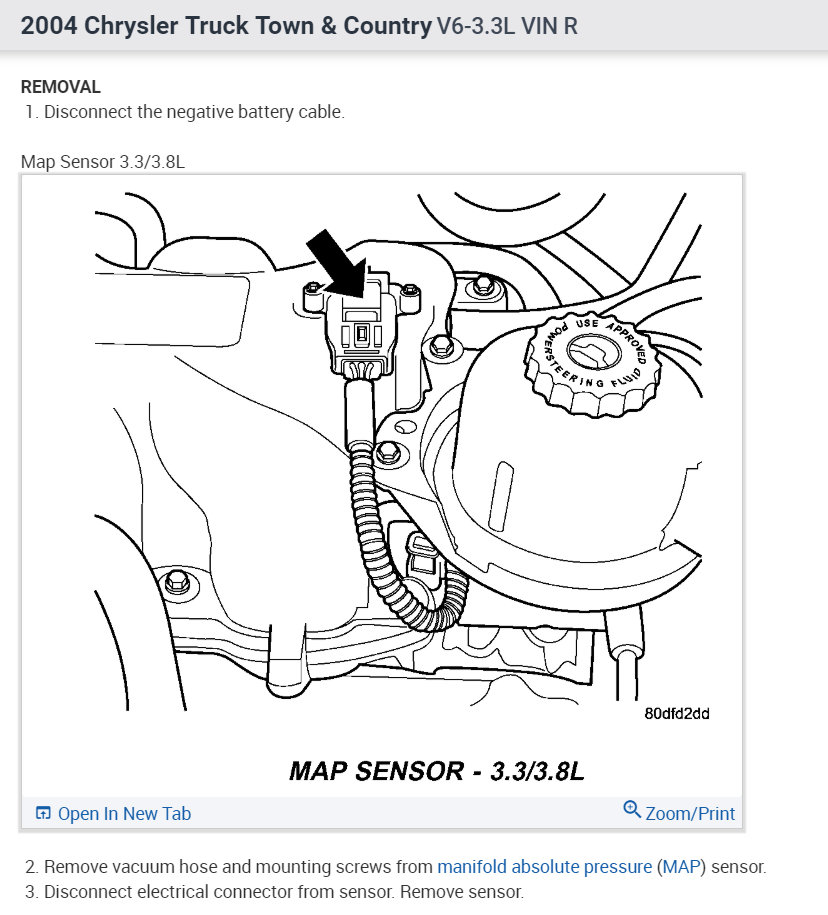 2004 Chrysler Truck Town & Country V6-3.3L VIN R

REMOVAL
1. Disconnect the negative battery cable.

Map Sensor 3.3/3.8L

USE APPROVED POWERSTEERING FLUID

80dfd2dd

MAP SENSOR - 3.3/3.8L

Open In New Tab

Zoom/Print

2. Remove vacuum hose and mounting screws from manifold absolute pressure (MAP) sensor.
3. Disconnect electrical connector from sensor. Remove sensor.