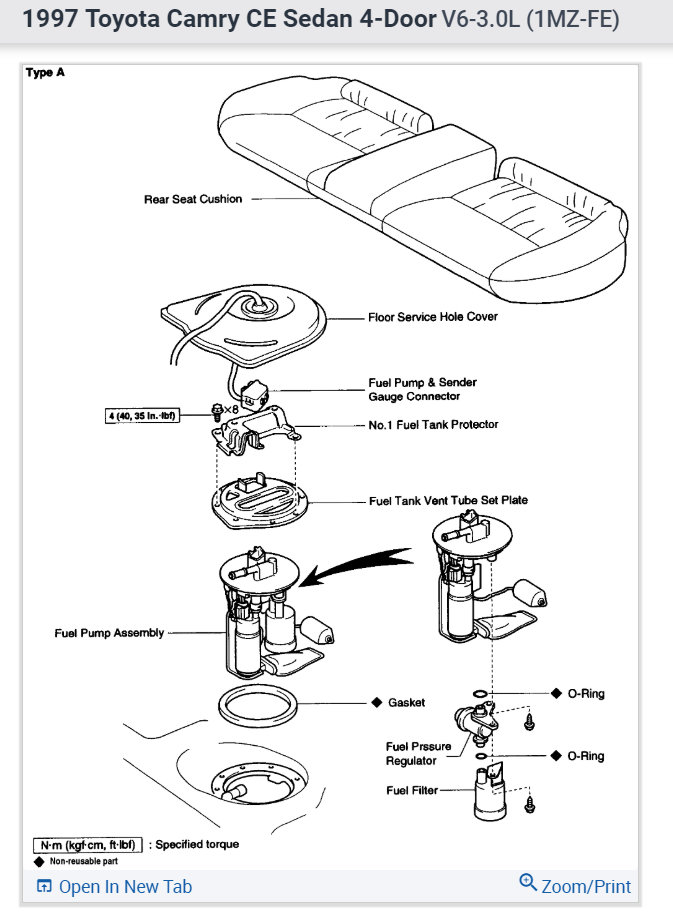 1997 Toyota Camry CE Sedan 4-Door V6-3.0L (1MZ-FE)

Type A

Rear Seat Cushion

Floor Service Hole Cover

Fuel Pump & Sender Gauge Connector

4 (40, 35 in.·lbf)

×8

No.1 Fuel Tank Protector

Fuel Tank Vent Tube Set Plate

Fuel Pump Assembly

◆ Gasket

◆ O-Ring

Fuel Prssure Regulator

◆ O-Ring

Fuel Filter

N·m (kgf·cm, ft·lbf) : Specified torque

◆ Non-reusable part

Open In New Tab

Zoom/Print