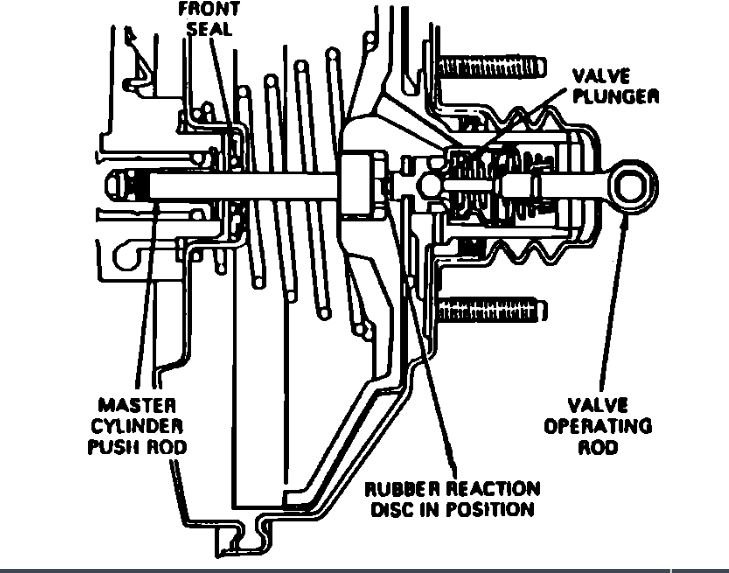 FRONT SEAL

VALVE PLUNGER

MASTER CYLINDER PUSH ROD

VALVE OPERATING ROD

RUBBER REACTION DISC IN POSITION