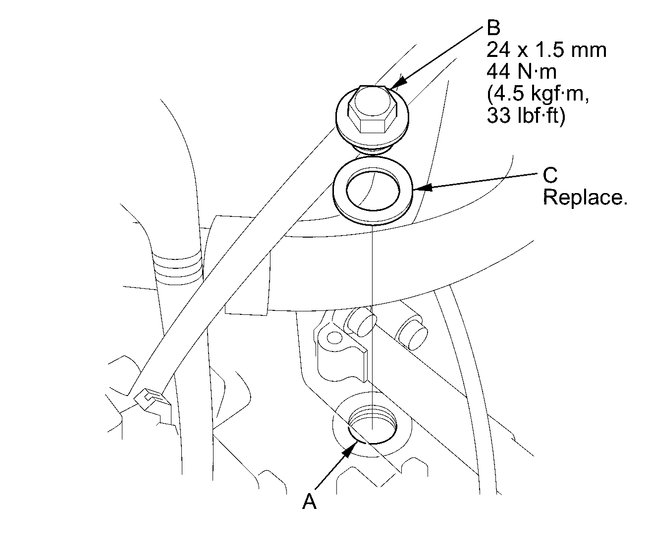 B
24 x 1.5 mm
44 N·m
(4.5 kgf·m,
33 lbf·ft)

C
Replace.

A