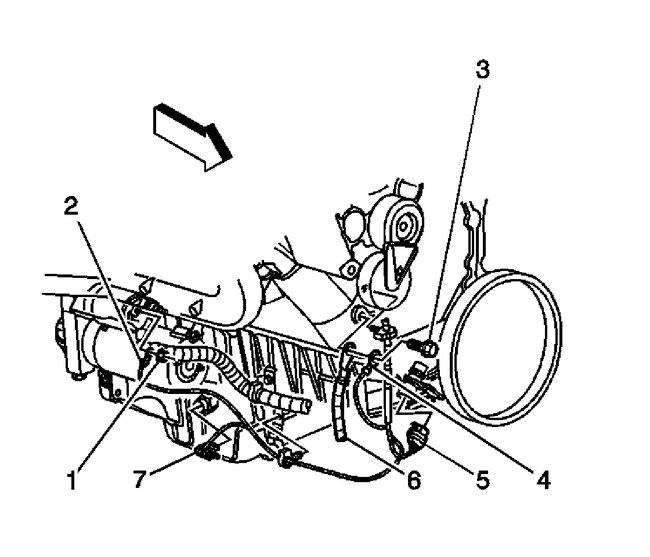 3
2
1
7
6
5
4