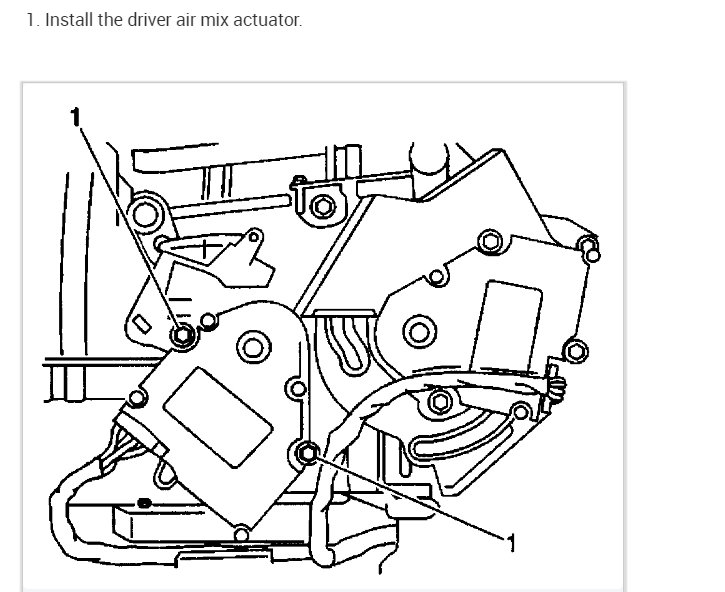 1. Install the driver air mix actuator.

1

1