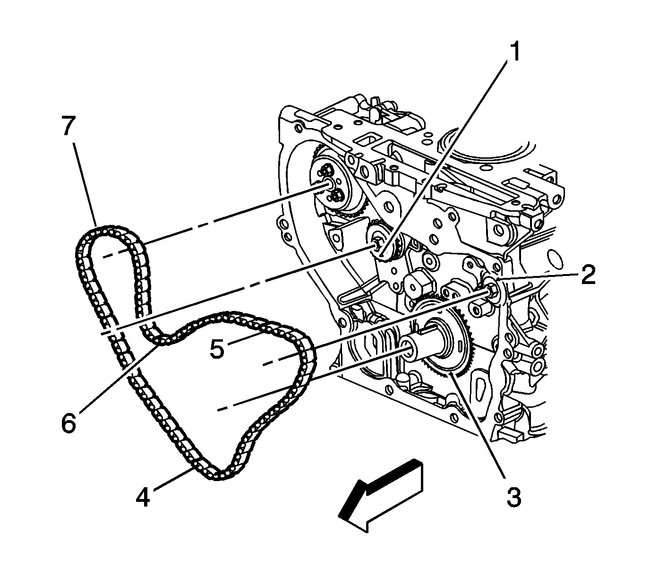 1
7
2
5
6
3
4