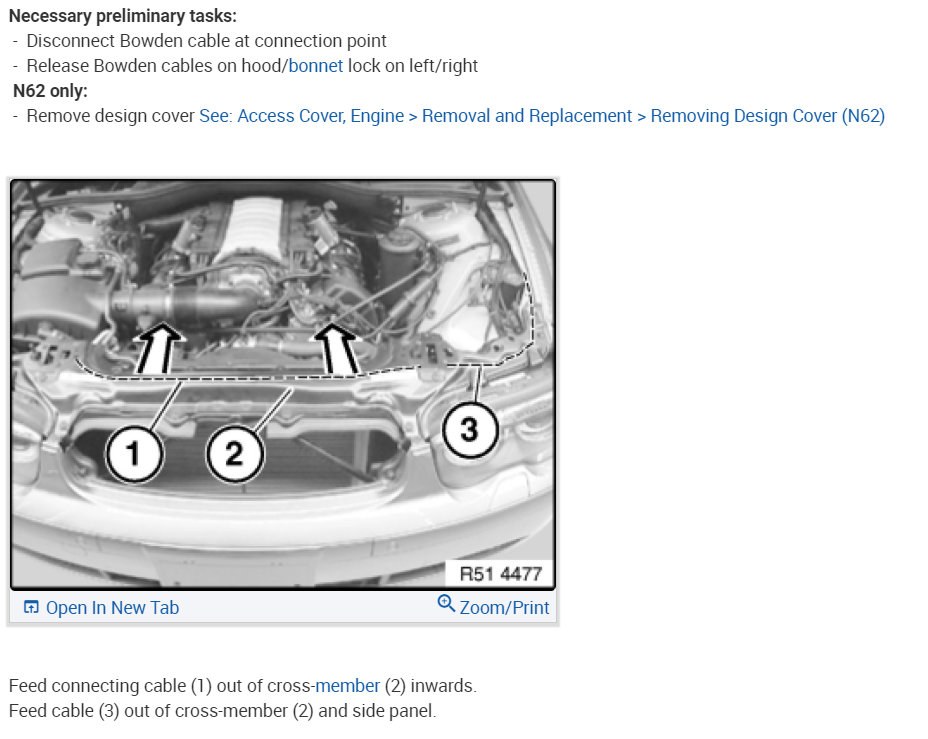 **Necessary preliminary tasks:**
- Disconnect Bowden cable at connection point
- Release Bowden cables on hood/bonnet lock on left/right

**N62 only:**
- Remove design cover See: Access Cover, Engine > Removal and Replacement > Removing Design Cover (N62)

1
2
3
R51 4477

Open In New Tab
Zoom/Print

Feed connecting cable (1) out of cross-member (2) inwards.
Feed cable (3) out of cross-member (2) and side panel.