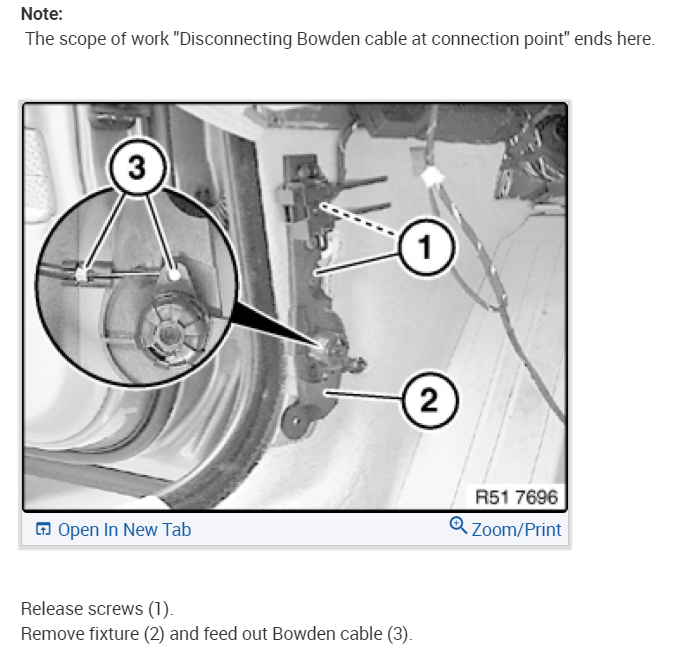 Note:
The scope of work "Disconnecting Bowden cable at connection point" ends here.

3
1
2
R51 7696

Open In New Tab
Zoom/Print

Release screws (1).
Remove fixture (2) and feed out Bowden cable (3).