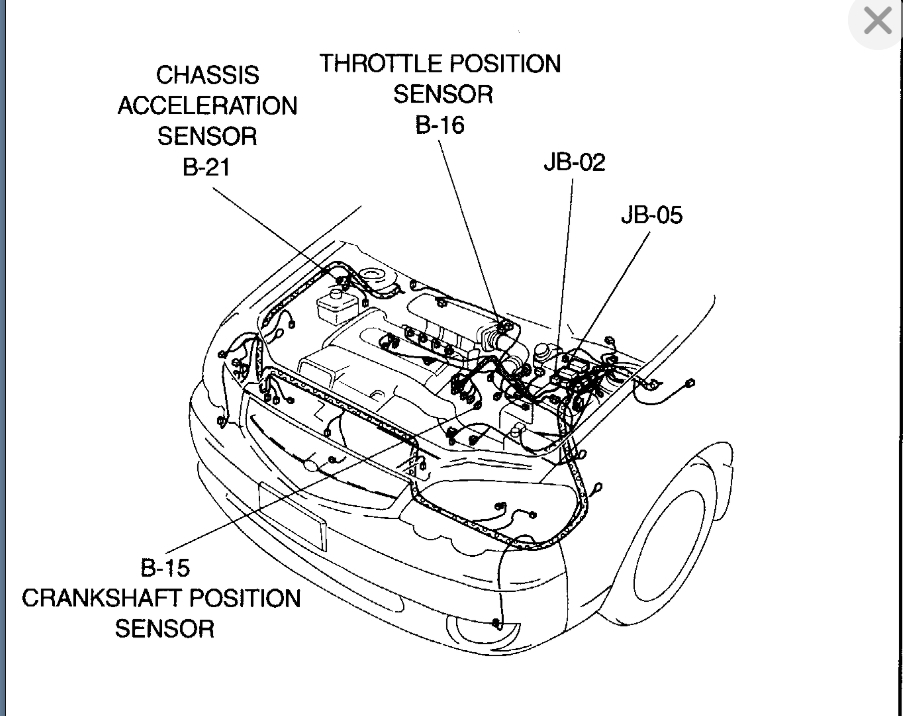 CHASSIS ACCELERATION SENSOR B-21

THROTTLE POSITION SENSOR B-16

JB-02

JB-05

B-15 CRANKSHAFT POSITION SENSOR