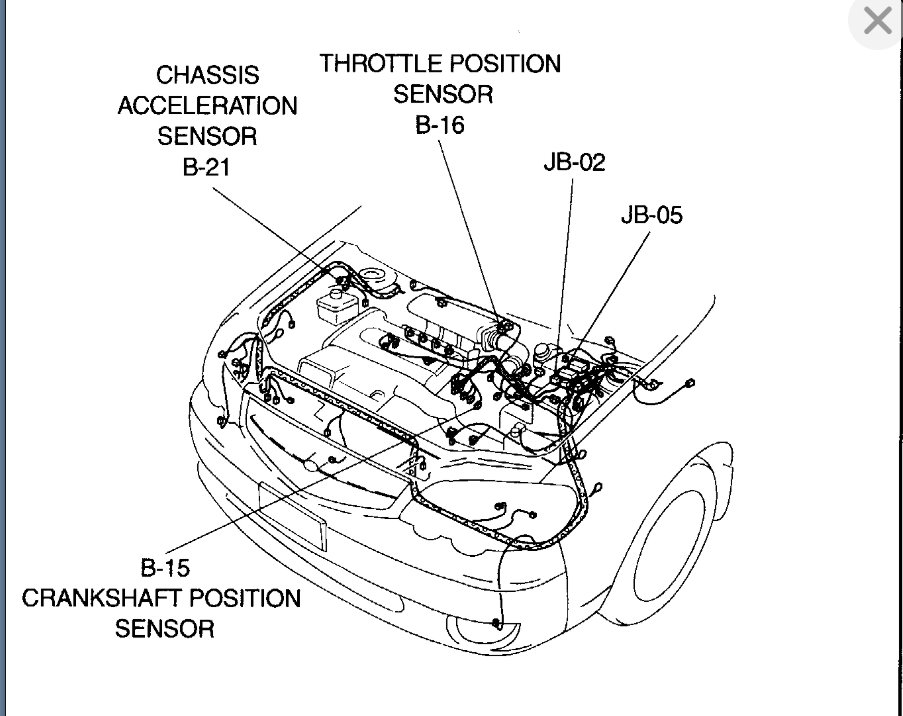 CHASSIS ACCELERATION SENSOR B-21

THROTTLE POSITION SENSOR B-16

JB-02

JB-05

B-15 CRANKSHAFT POSITION SENSOR