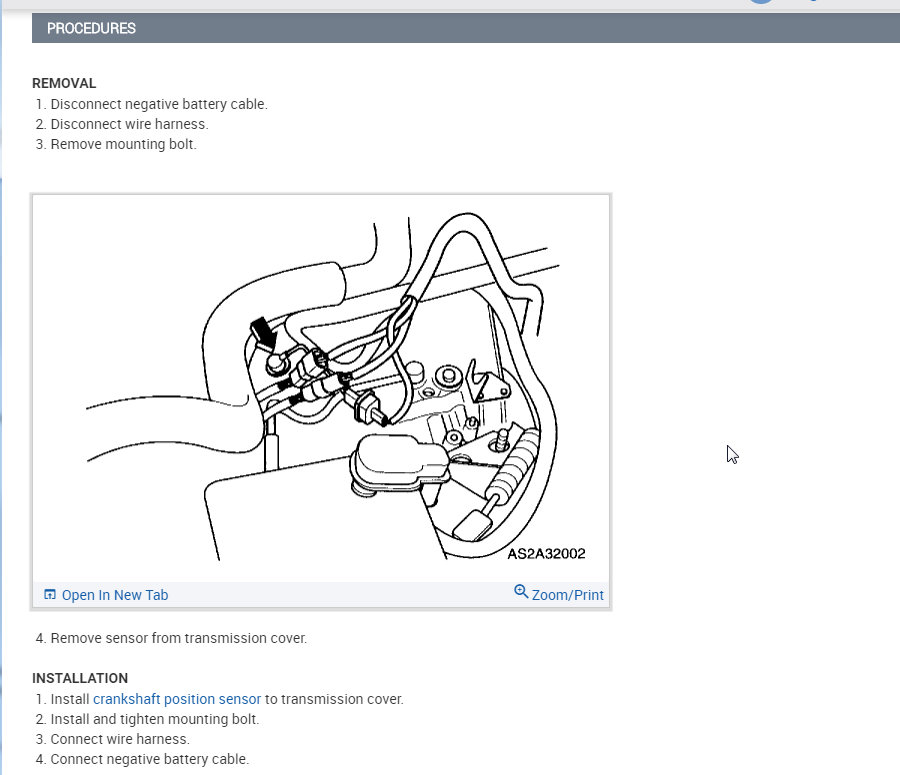 PROCEDURES

REMOVAL
1. Disconnect negative battery cable.
2. Disconnect wire harness.
3. Remove mounting bolt.

AS2A32002

Open In New Tab

Zoom/Print

4. Remove sensor from transmission cover.

INSTALLATION
1. Install crankshaft position sensor to transmission cover.
2. Install and tighten mounting bolt.
3. Connect wire harness.
4. Connect negative battery cable.