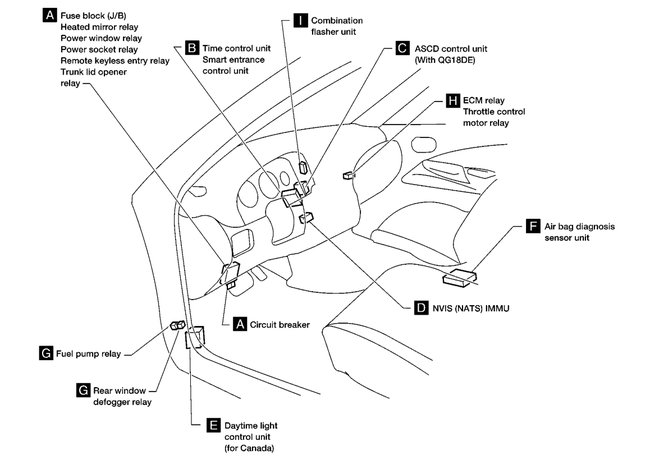 A Fuse block (J/B)
Heated mirror relay
Power window relay
Power socket relay
Remote keyless entry relay
Trunk lid opener relay

B Time control unit
Smart entrance control unit

I Combination flasher unit

C ASCD control unit (With QG18DE)

H ECM relay
Throttle control motor relay

F Air bag diagnosis sensor unit

D NVIS (NATS) IMMU

A Circuit breaker

G Fuel pump relay

G Rear window defogger relay

E Daytime light control unit (for Canada)