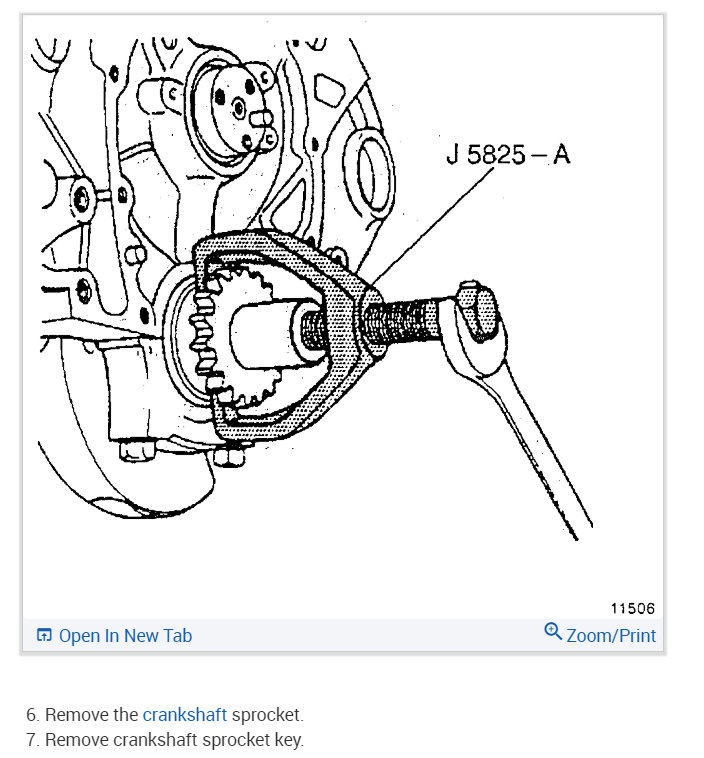 J 5825 – A

11506

Open In New Tab

Zoom/Print

6. Remove the crankshaft sprocket.
7. Remove crankshaft sprocket key.