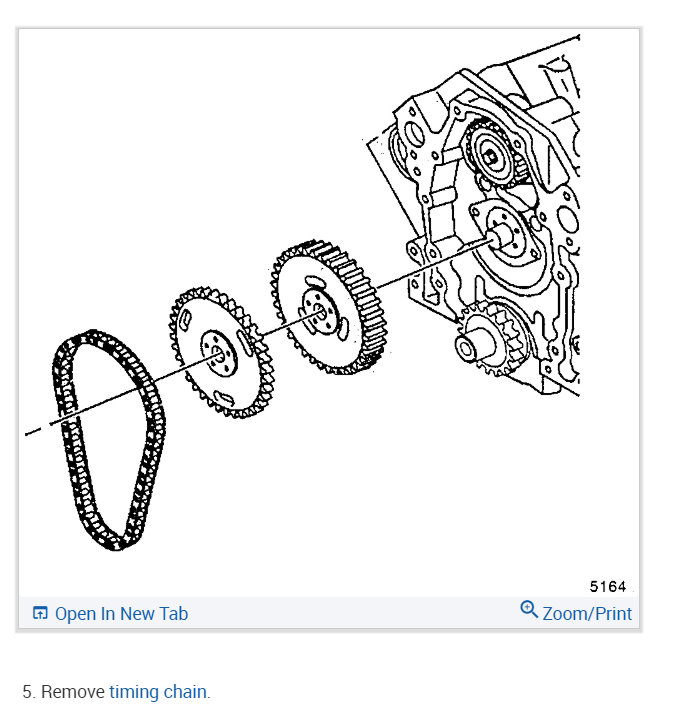 5164

Open In New Tab

Zoom/Print

5. Remove timing chain.