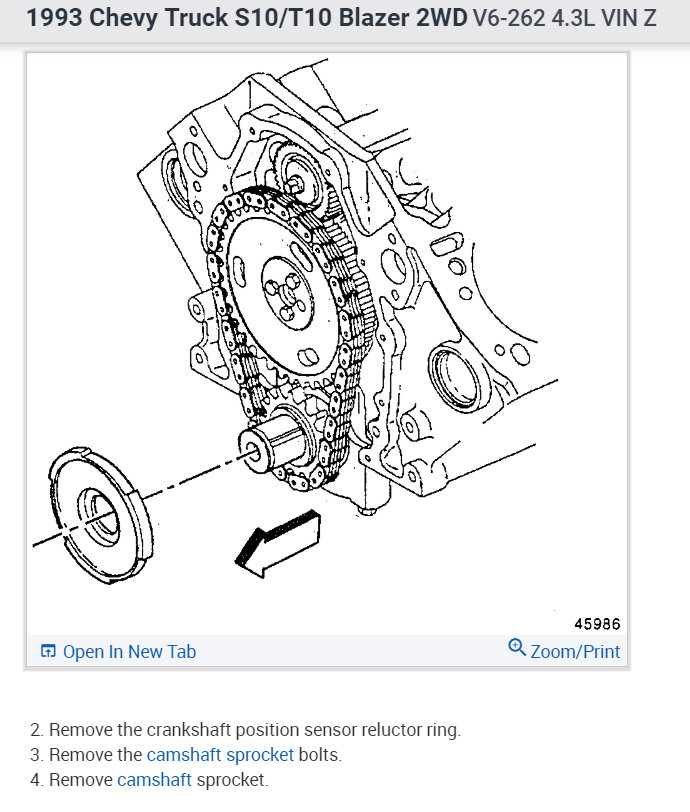 1993 Chevy Truck S10/T10 Blazer 2WD V6-262 4.3L VIN Z

45986

Open In New Tab

Zoom/Print

2. Remove the crankshaft position sensor reluctor ring.
3. Remove the camshaft sprocket bolts.
4. Remove camshaft sprocket.