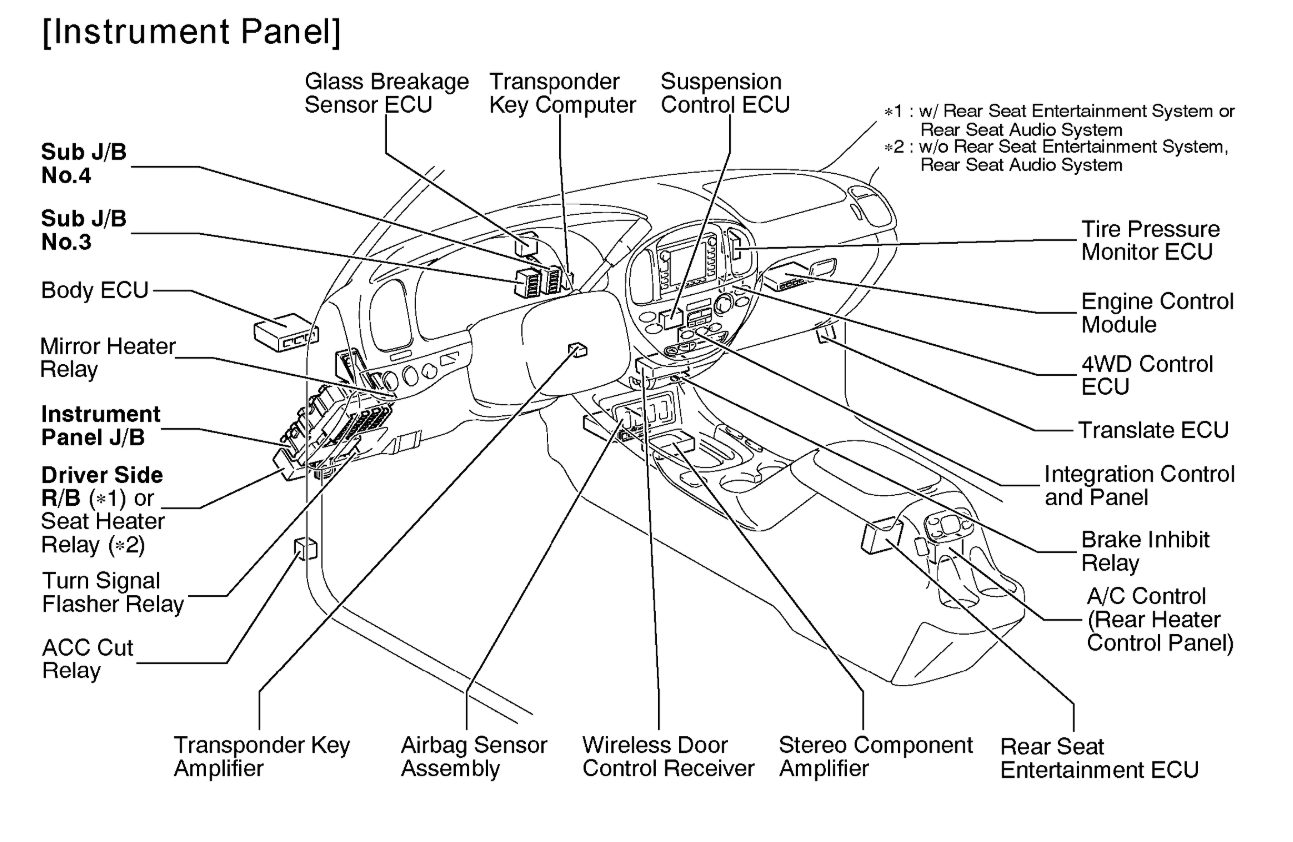 [Instrument Panel]

Glass Breakage Sensor ECU

Transponder Key Computer

Suspension Control ECU

∗1 : w/ Rear Seat Entertainment System or Rear Seat Audio System
∗2 : w/o Rear Seat Entertainment System, Rear Seat Audio System

Sub J/B No.4

Sub J/B No.3

Body ECU

Mirror Heater Relay

Instrument Panel J/B

Driver Side R/B (∗1) or Seat Heater Relay (∗2)

Turn Signal Flasher Relay

ACC Cut Relay

Tire Pressure Monitor ECU

Engine Control Module

4WD Control ECU

Translate ECU

Integration Control and Panel

Brake Inhibit Relay

A/C Control (Rear Heater Control Panel)

Transponder Key Amplifier

Airbag Sensor Assembly

Wireless Door Control Receiver

Stereo Component Amplifier

Rear Seat Entertainment ECU