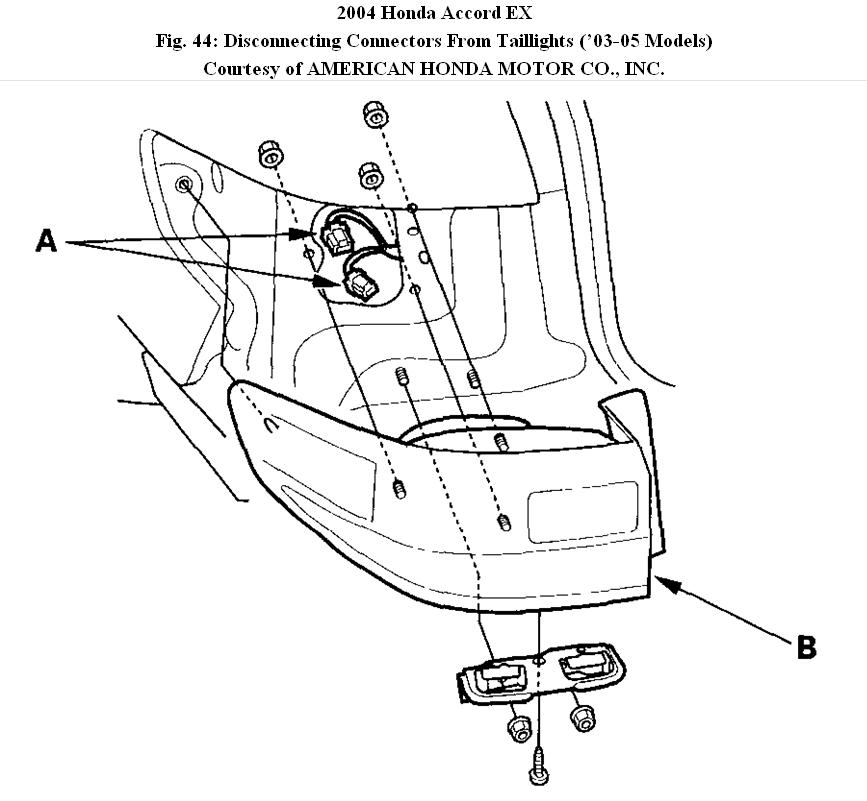 2004 Honda Accord EX
Fig. 44: Disconnecting Connectors From Taillights ('03-05 Models)
Courtesy of AMERICAN HONDA MOTOR CO., INC.

A

B