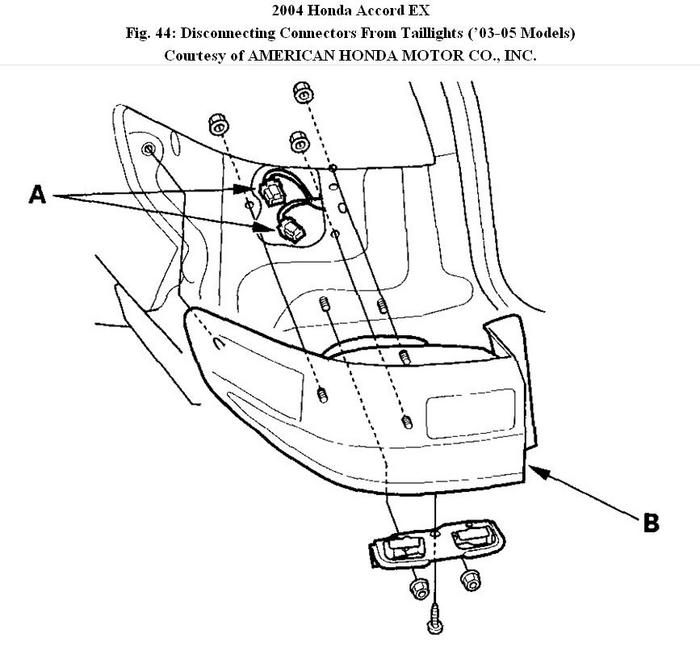 2004 Honda Accord EX
Fig. 44: Disconnecting Connectors From Taillights ('03-05 Models)
Courtesy of AMERICAN HONDA MOTOR CO., INC.

A

B