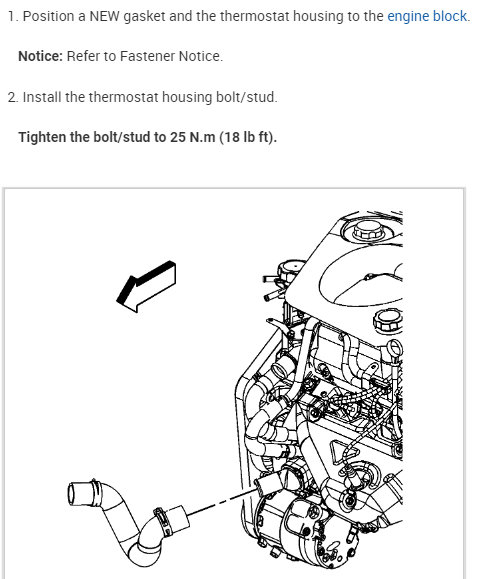 1. Position a NEW gasket and the thermostat housing to the engine block.

Notice: Refer to Fastener Notice.

2. Install the thermostat housing bolt/stud.

Tighten the bolt/stud to 25 N.m (18 lb ft).