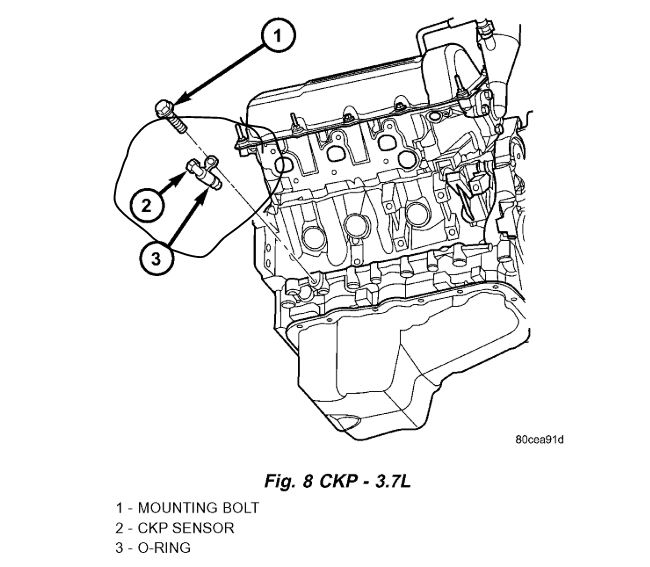 1

2

3

80cea91d

Fig. 8 CKP - 3.7L

1 - MOUNTING BOLT
2 - CKP SENSOR
3 - O-RING