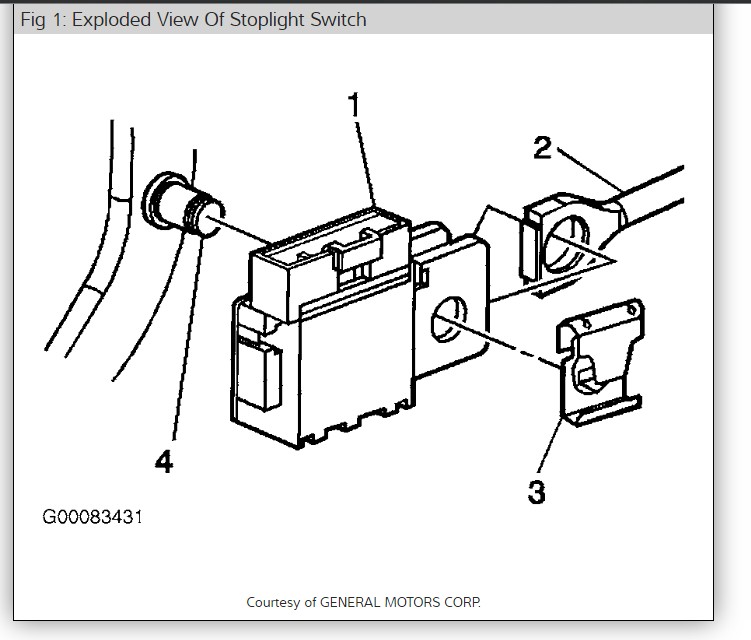 Fig 1: Exploded View Of Stoplight Switch

1

2

4

3

G00083431

Courtesy of GENERAL MOTORS CORP.