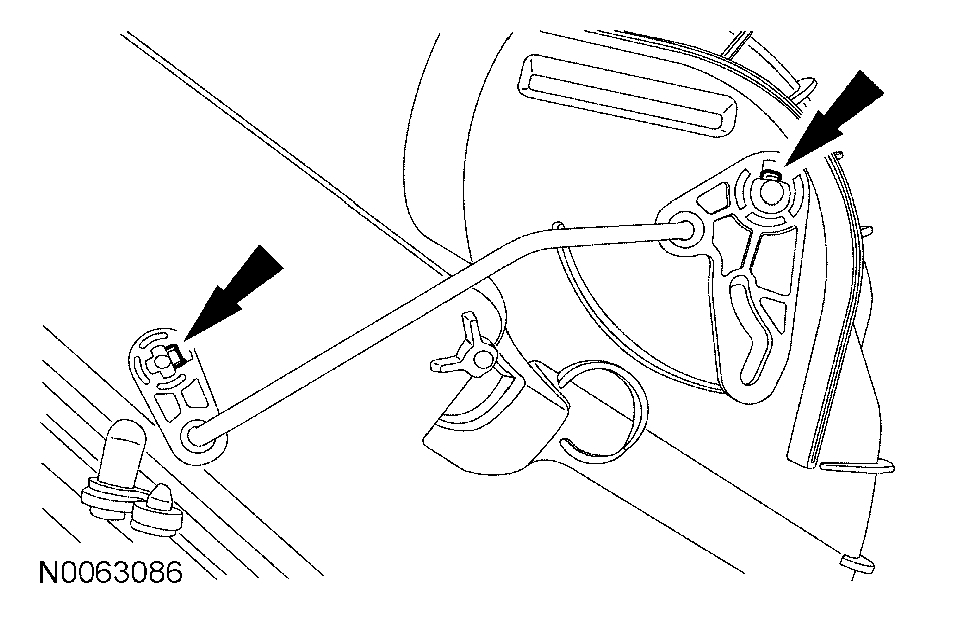 N0063086