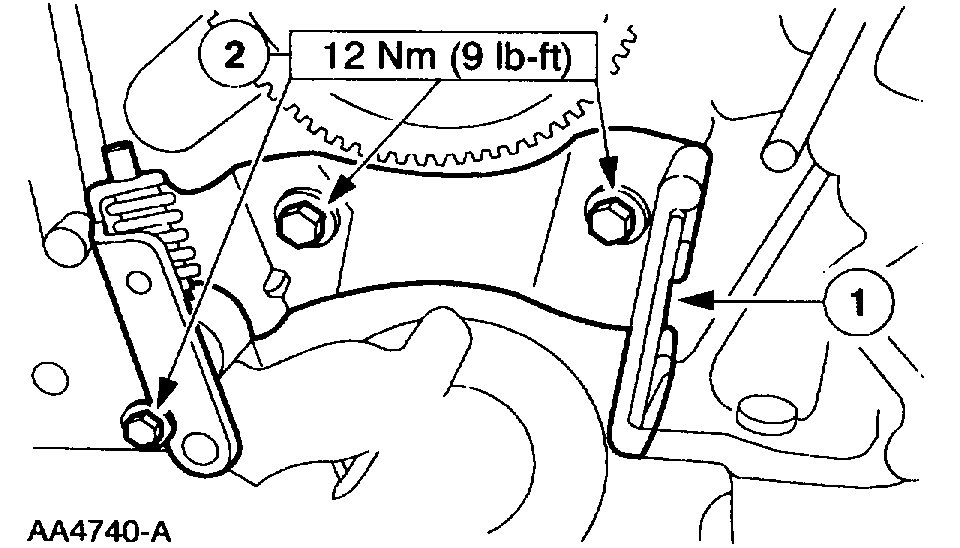 2

12 Nm (9 lb-ft)

1

AA4740-A