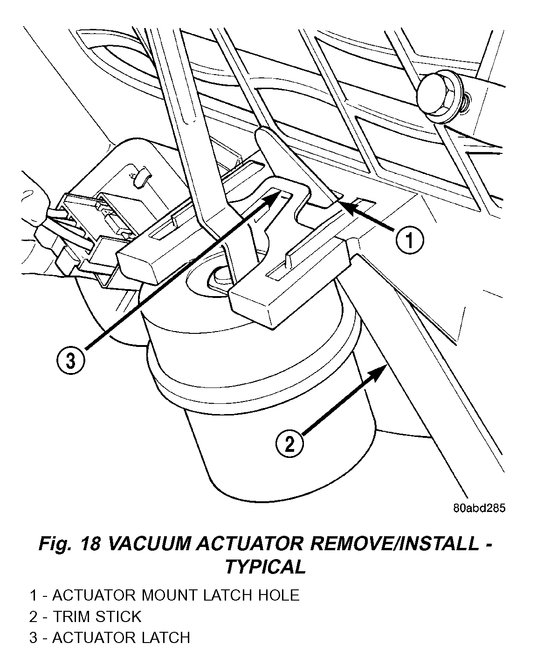 1

3

2

80abd285

Fig. 18 VACUUM ACTUATOR REMOVE/INSTALL - TYPICAL

1 - ACTUATOR MOUNT LATCH HOLE
2 - TRIM STICK
3 - ACTUATOR LATCH