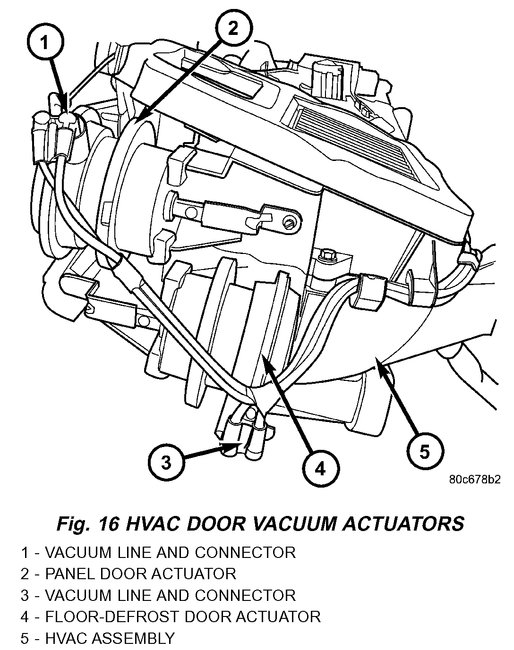 1
2
3
4
5
80c678b2

Fig. 16 HVAC DOOR VACUUM ACTUATORS

1 - VACUUM LINE AND CONNECTOR
2 - PANEL DOOR ACTUATOR
3 - VACUUM LINE AND CONNECTOR
4 - FLOOR-DEFROST DOOR ACTUATOR
5 - HVAC ASSEMBLY