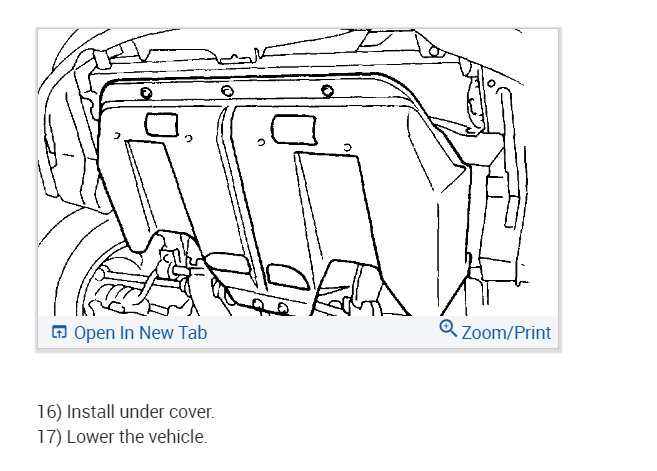 Open In New Tab
Zoom/Print

16) Install under cover.
17) Lower the vehicle.