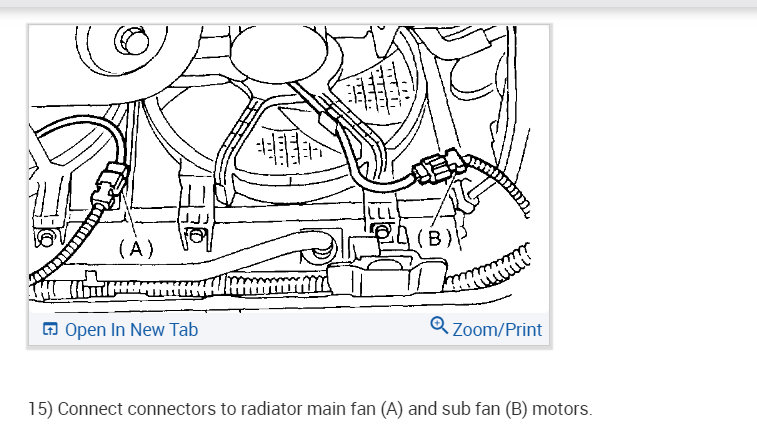 (A)

(B)

Open In New Tab

Zoom/Print

15) Connect connectors to radiator main fan (A) and sub fan (B) motors.