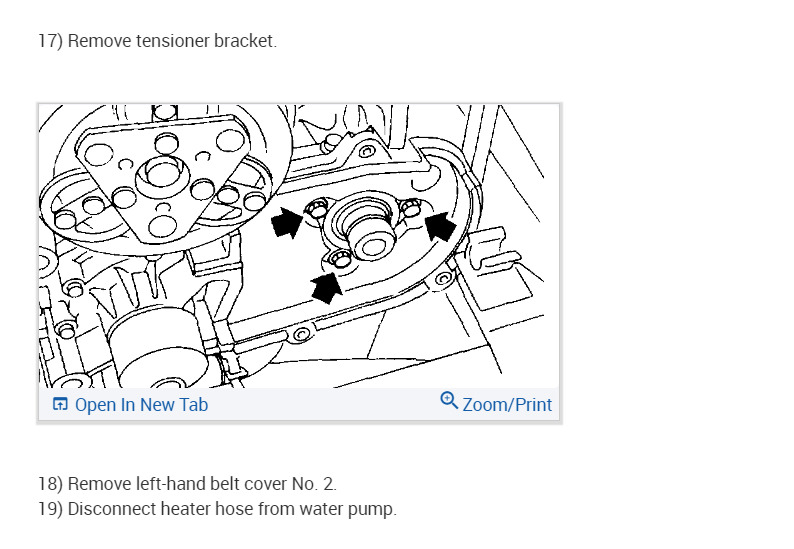 17) Remove tensioner bracket.

Open In New Tab

Zoom/Print

18) Remove left-hand belt cover No. 2.
19) Disconnect heater hose from water pump.