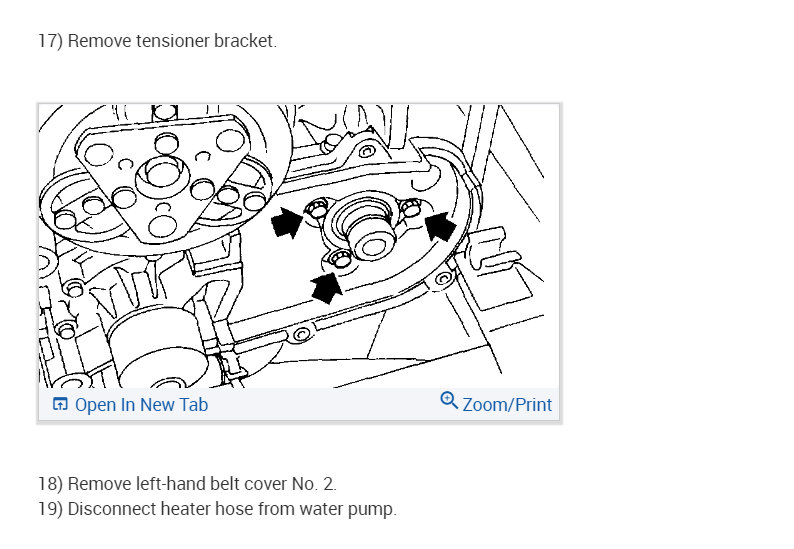 17) Remove tensioner bracket.

Open In New Tab

Zoom/Print

18) Remove left-hand belt cover No. 2.
19) Disconnect heater hose from water pump.