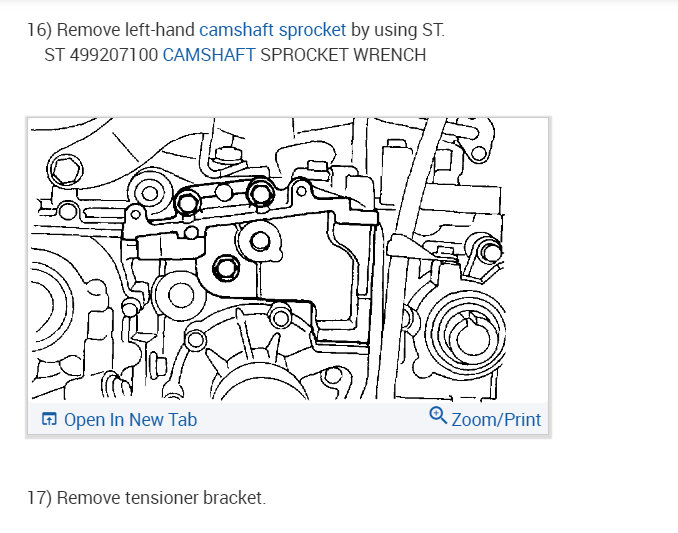 16) Remove left-hand camshaft sprocket by using ST.
ST 499207100 CAMSHAFT SPROCKET WRENCH

Open In New Tab
Zoom/Print

17) Remove tensioner bracket.