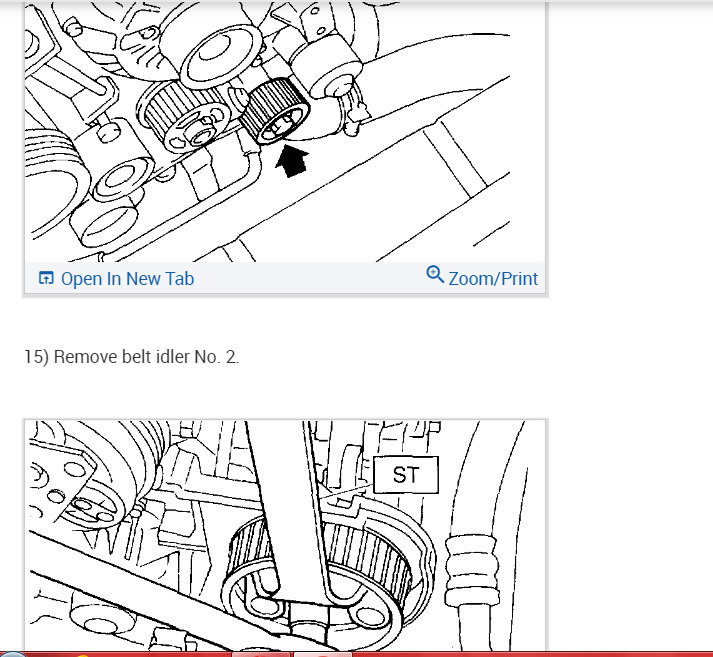 Open In New Tab

Zoom/Print

15) Remove belt idler No. 2.

ST