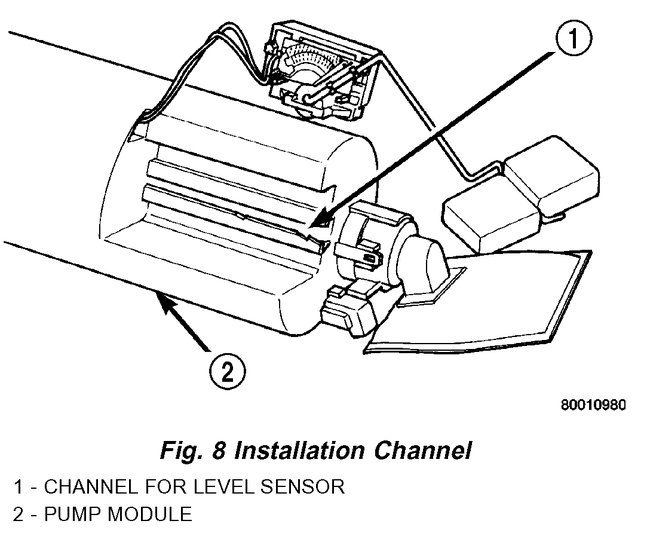 1

2

80010980

Fig. 8 Installation Channel

1 - CHANNEL FOR LEVEL SENSOR
2 - PUMP MODULE