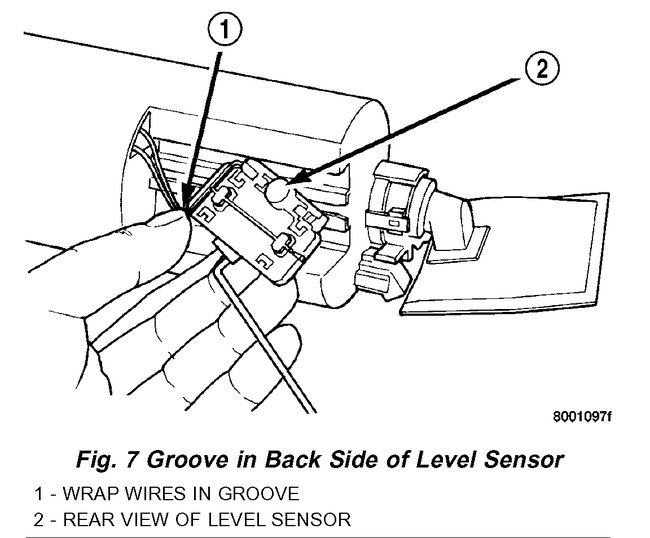 1
2
8001097f
Fig. 7 Groove in Back Side of Level Sensor
1 - WRAP WIRES IN GROOVE
2 - REAR VIEW OF LEVEL SENSOR